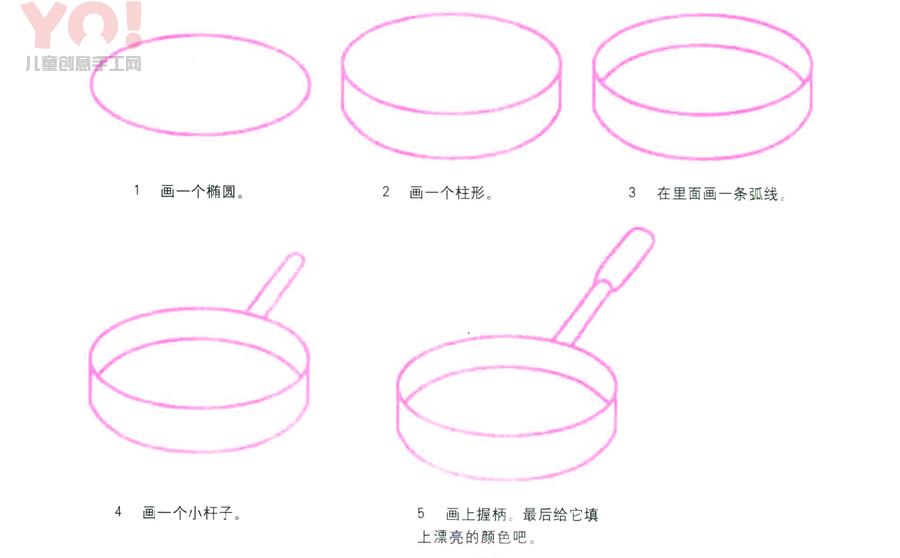 YO!
儿童创意手工网

1 画一个椭圆。

2 画一个柱形。

3 在里面画一条弧线。

4 画一个小杆子。

5 画上握柄。最后给它填上漂亮的颜色吧。